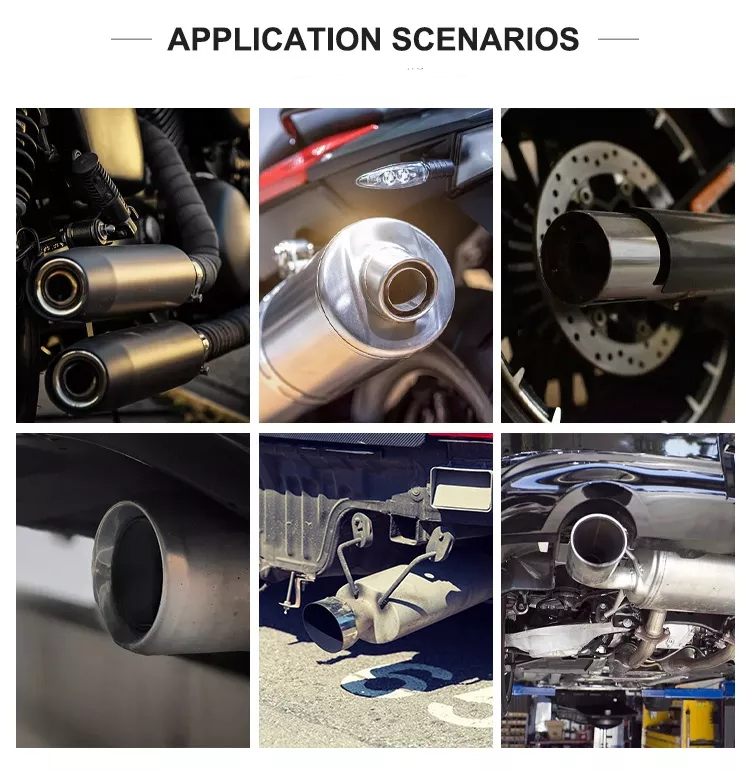 APPLICATION SCENARIOS